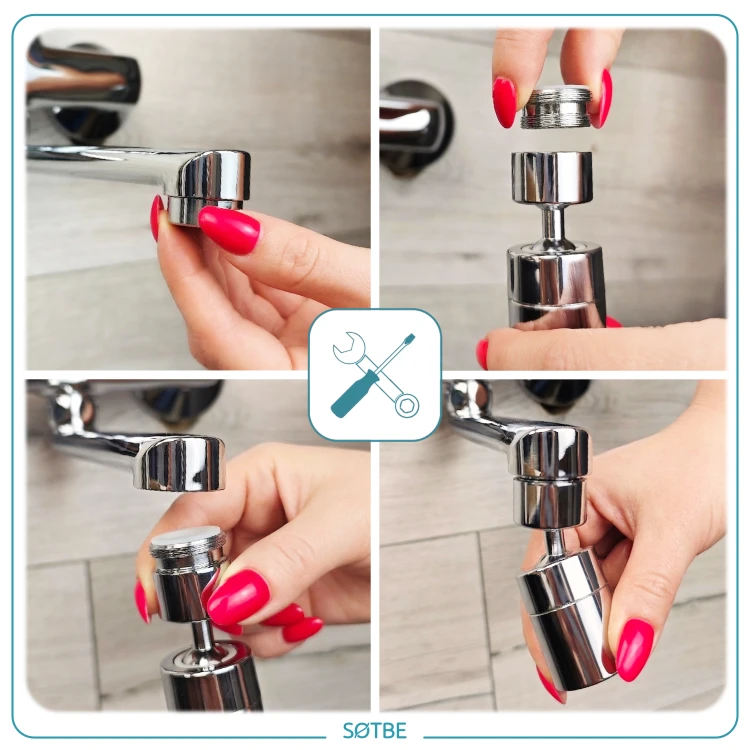 SØTBE